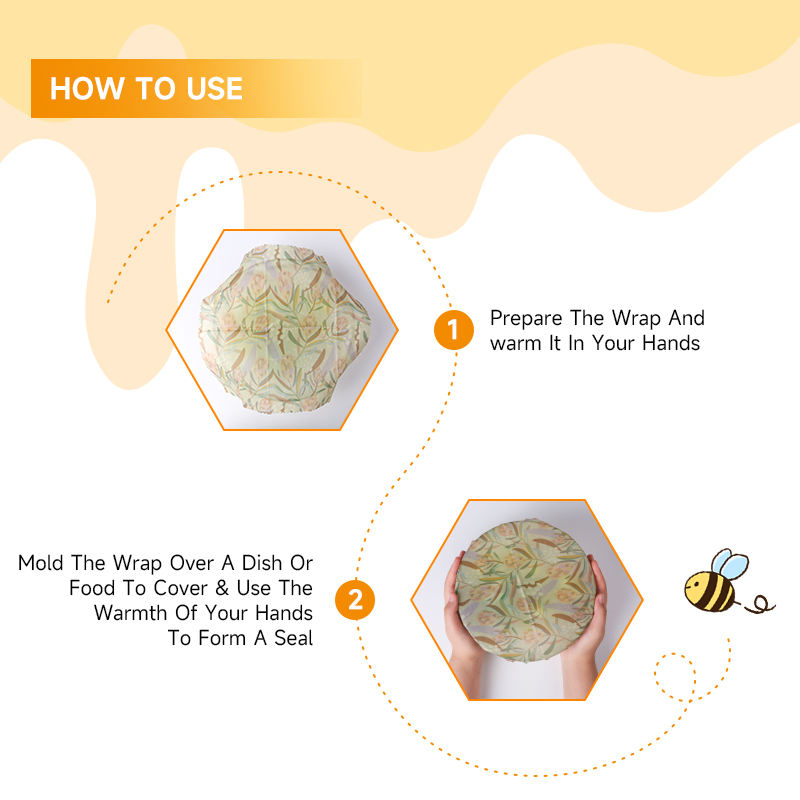 HOW TO USE

1

Prepare The Wrap And warm It In Your Hands

Mold The Wrap Over A Dish Or Food To Cover & Use The Warmth Of Your Hands To Form A Seal

2