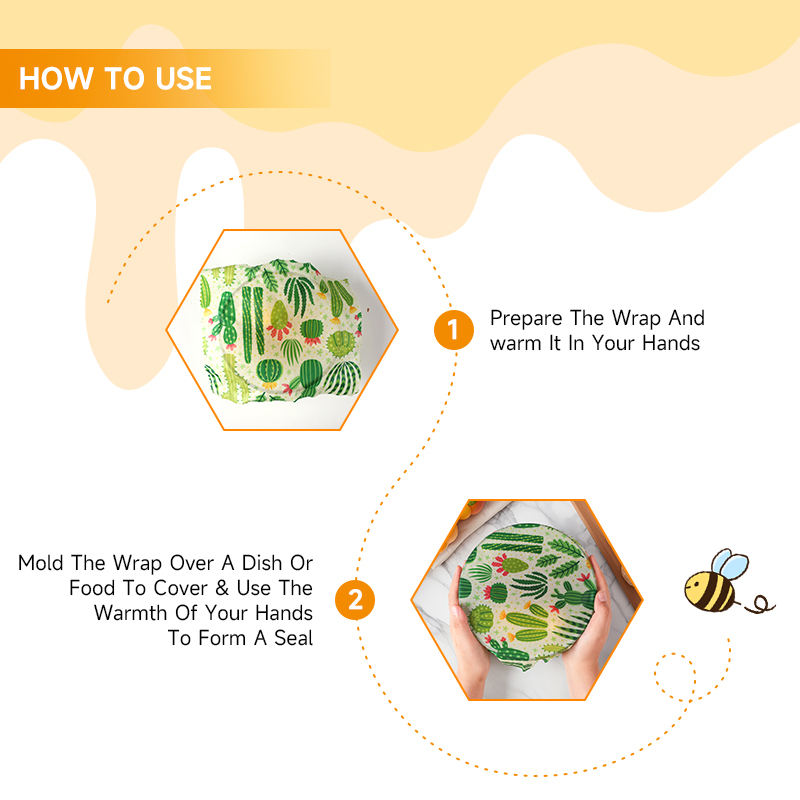 HOW TO USE

1 Prepare The Wrap And warm It In Your Hands

Mold The Wrap Over A Dish Or Food To Cover & Use The Warmth Of Your Hands To Form A Seal 2